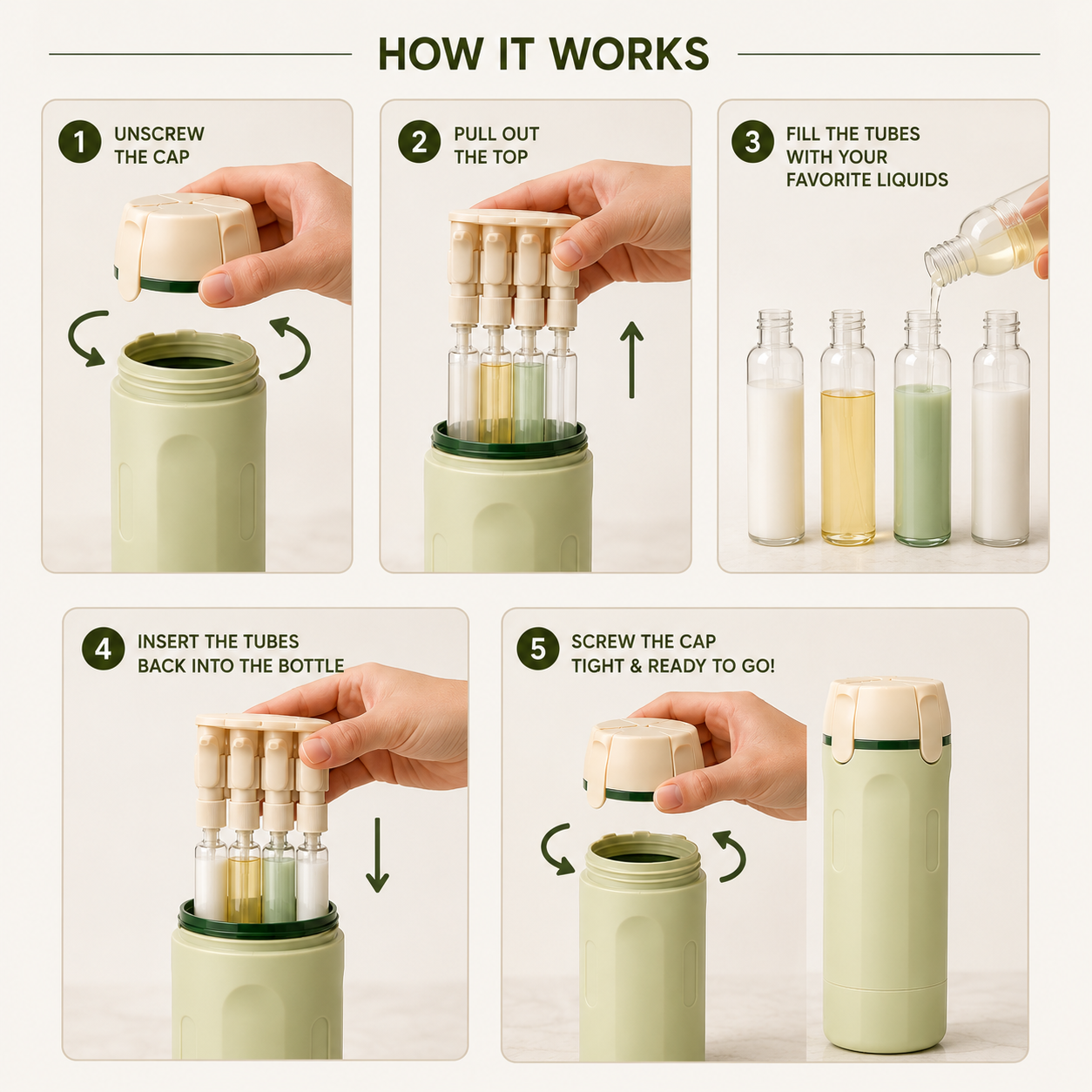 HOW IT WORKS

1 UNSCREW THE CAP

2 PULL OUT THE TOP

3 FILL THE TUBES WITH YOUR FAVORITE LIQUIDS

4 INSERT THE TUBES BACK INTO THE BOTTLE

5 SCREW THE CAP TIGHT & READY TO GO!